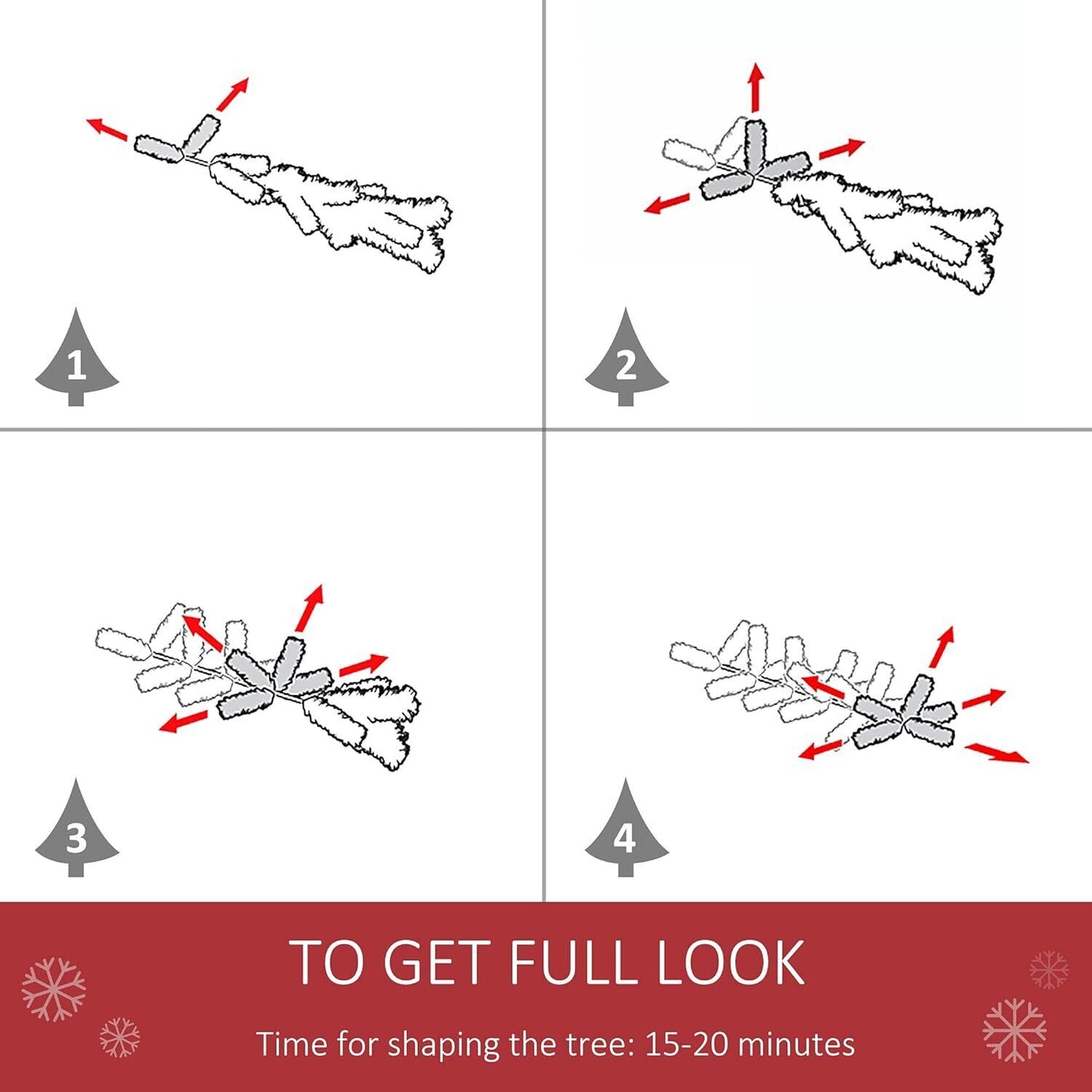 1

2

3

4

TO GET FULL LOOK

Time for shaping the tree: 15-20 minutes