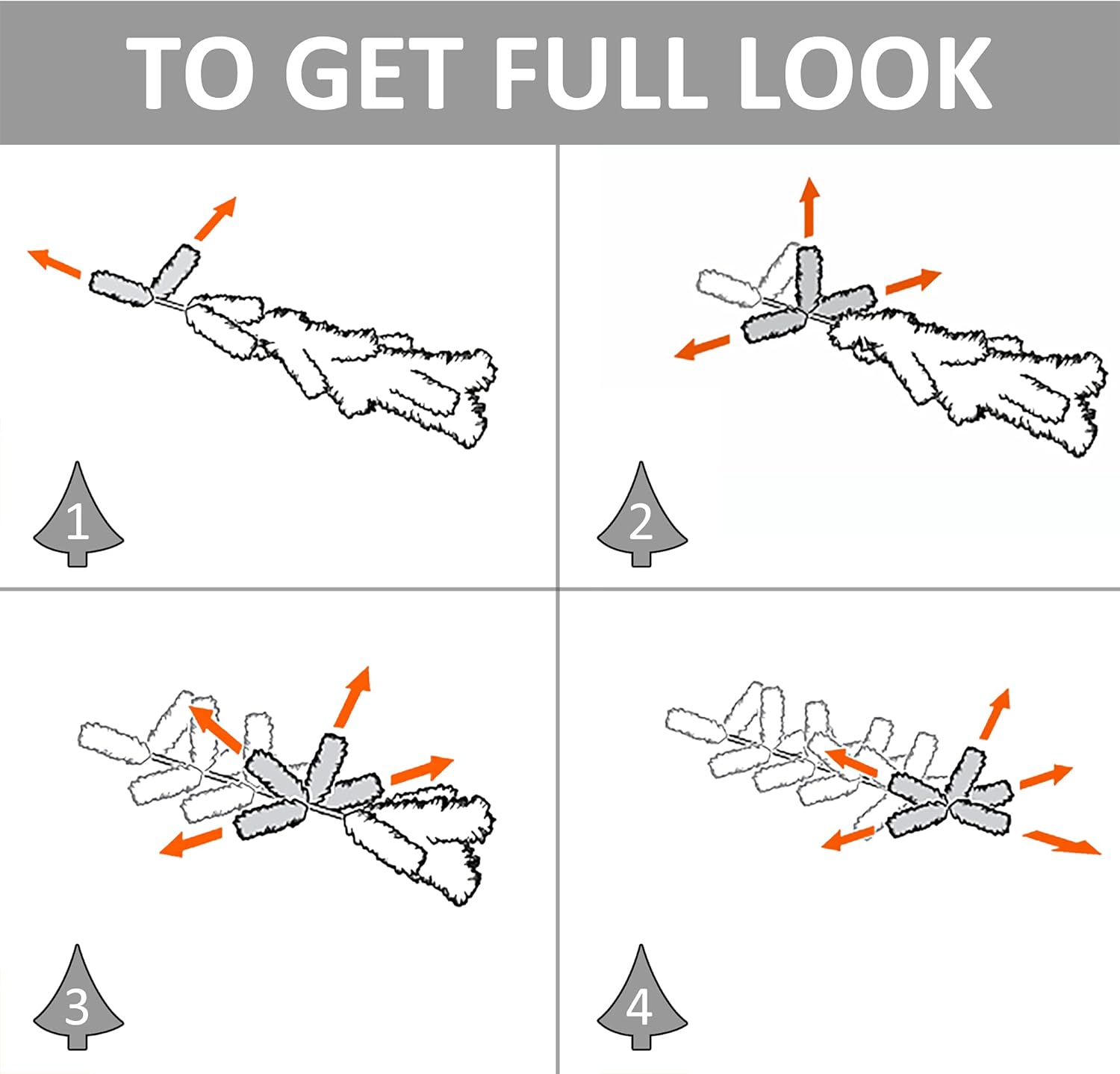 TO GET FULL LOOK

1

2

3

4