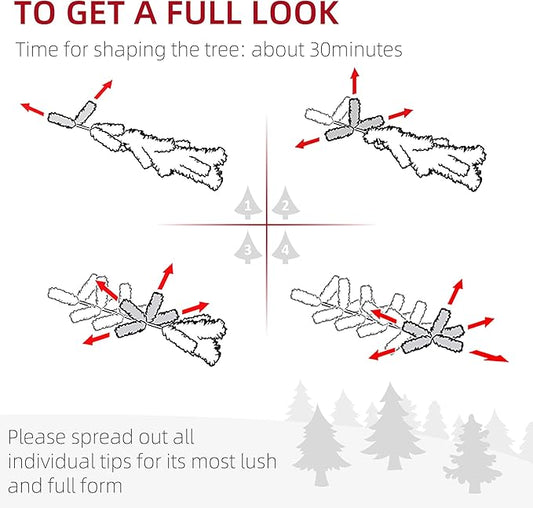 TO GET A FULL LOOK

Time for shaping the tree: about 30minutes

1 2
3 4

Please spread out all individual tips for its most lush and full form