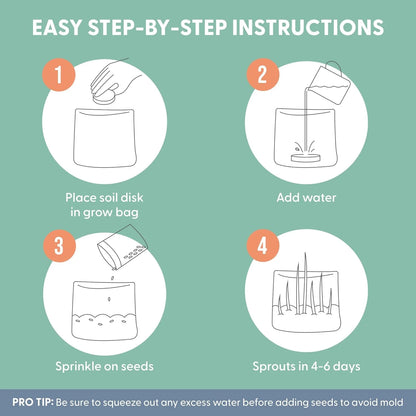 EASY STEP-BY-STEP INSTRUCTIONS

1

Place soil disk in grow bag

2

Add water

3

Sprinkle on seeds

4

Sprouts in 4-6 days

PRO TIP: Be sure to squeeze out any excess water before adding seeds to avoid mold